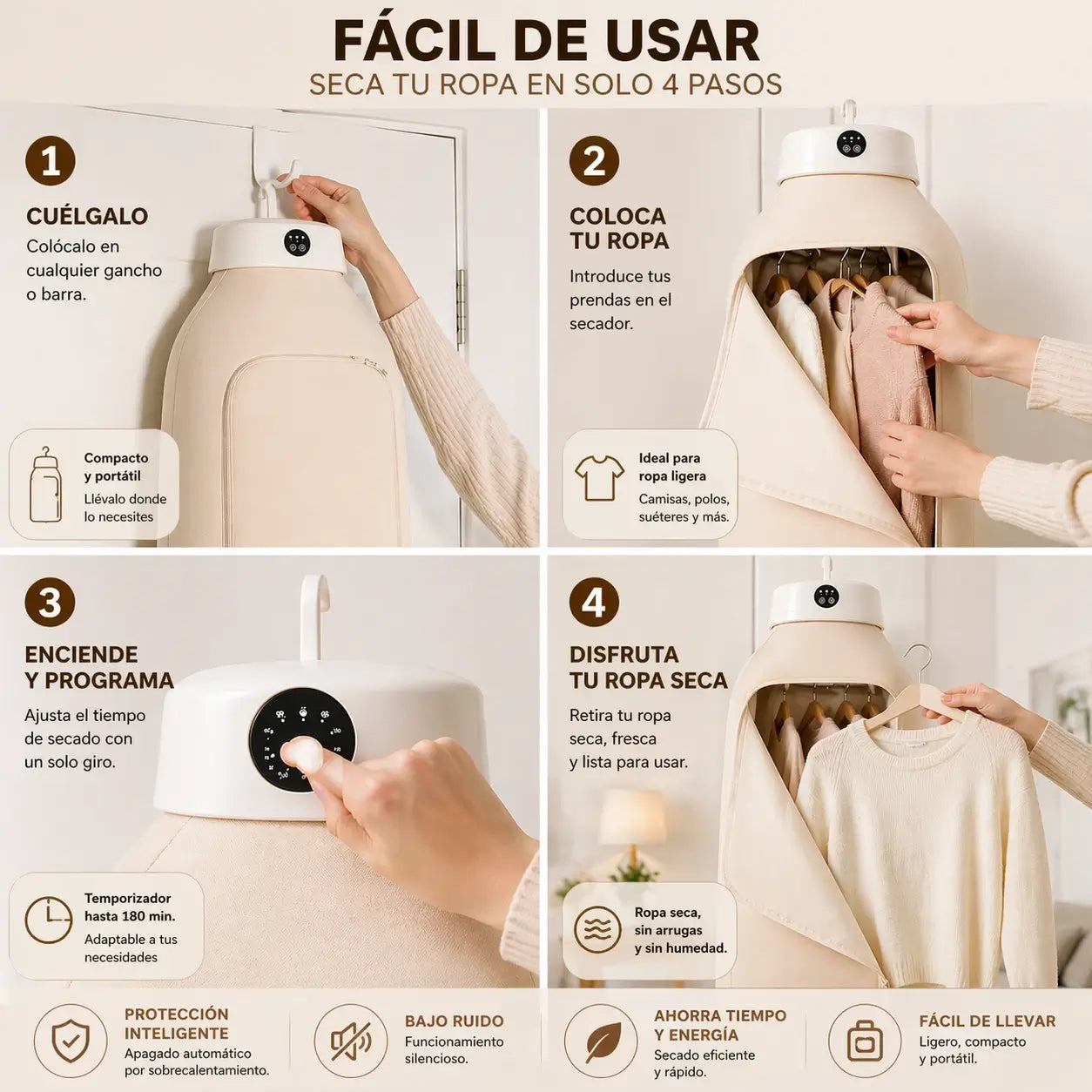 FÁCIL DE USAR
SECA TU ROPA EN SOLO 4 PASOS

1
CUÉLGALO
Colócalo en cualquier gancho o barra.

Compacto y portátil
Llévalo donde lo necesites

2
COLOCA TU ROPA
Introduce tus prendas en el secador.

Ideal para ropa ligera
Camisas, polos, suéteres y más.

3
ENCIENDE Y PROGRAMA
Ajusta el tiempo de secado con un solo giro.

Temporizador hasta 180 min.
Adaptable a tus necesidades

4
DISFRUTA TU ROPA SECA
Retira tu ropa seca, fresca y lista para usar.

Ropa seca, sin arrugas y sin humedad.

PROTECCIÓN INTELIGENTE
Apagado automático por sobrecalentamiento.

BAJO RUIDO
Funcionamiento silencioso.

AHORRA TIEMPO Y ENERGÍA
Secado eficiente y rápido.

FÁCIL DE LLEVAR
Ligero, compacto y portátil.